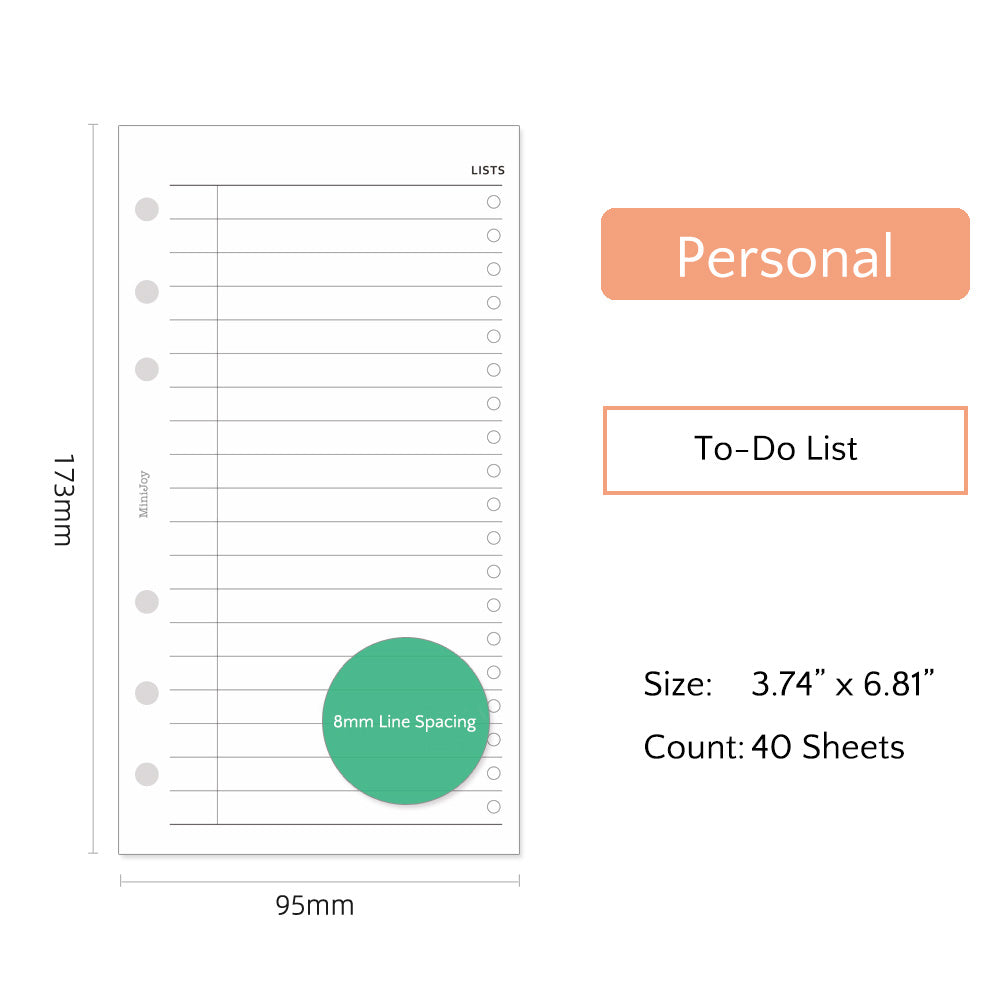 173mm

LISTS

MiniJoy

8mm Line Spacing

95mm

Personal

To-Do List

Size: 3.74" x 6.81"

Count: 40 Sheets